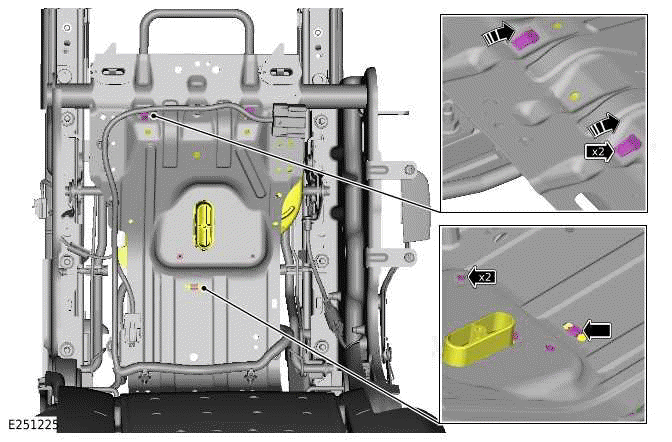 x2

x2

E251225